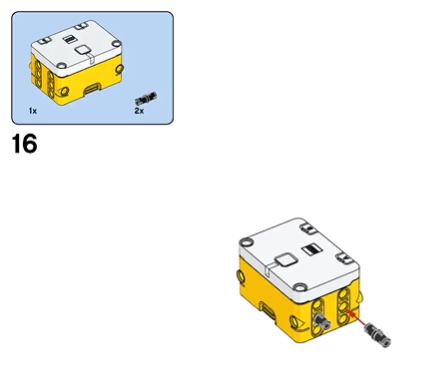 1x
2x
16