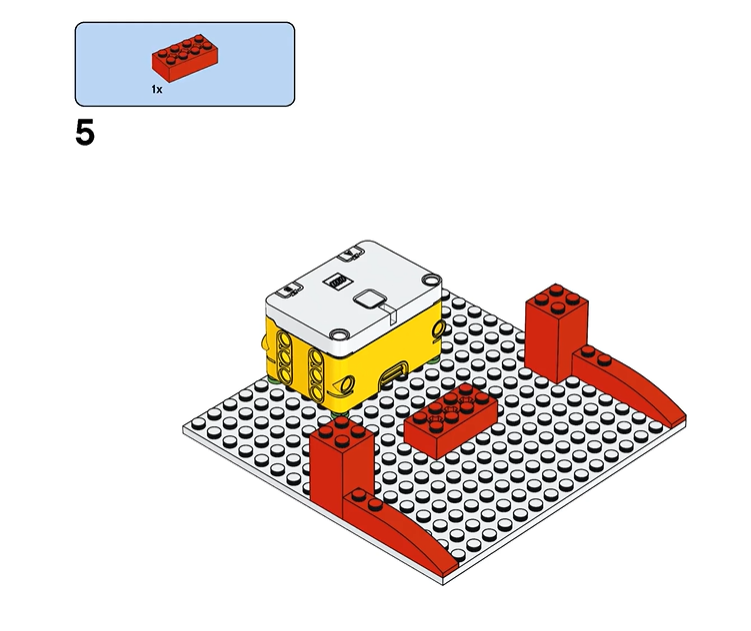 1x

5