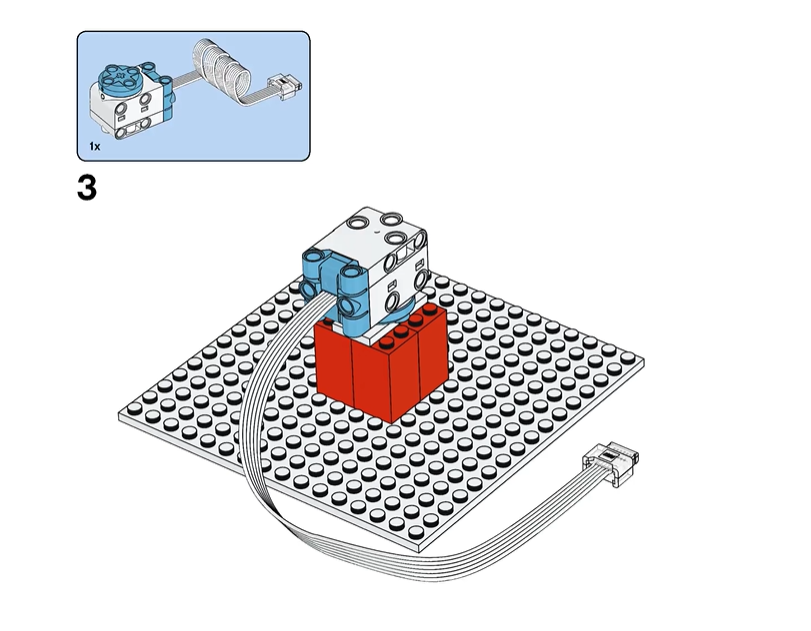 1x

3