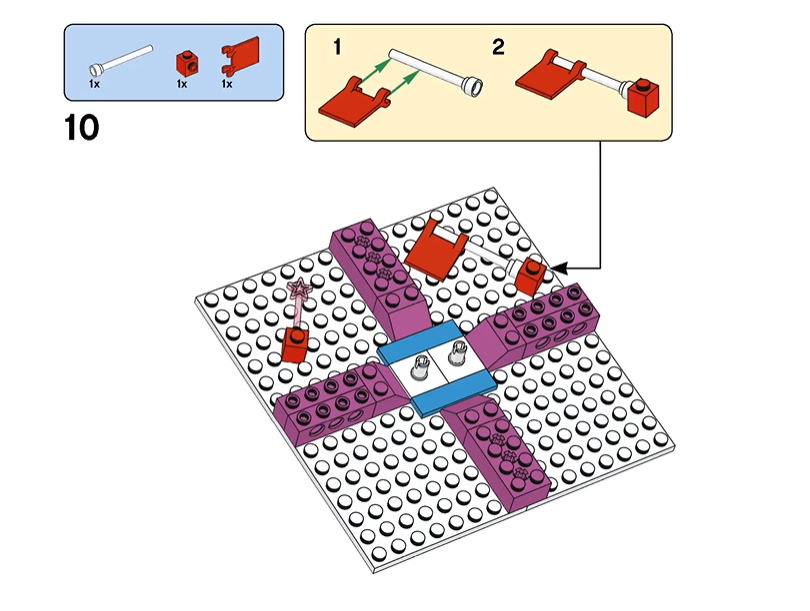 1x 1x 1x

10

1

2