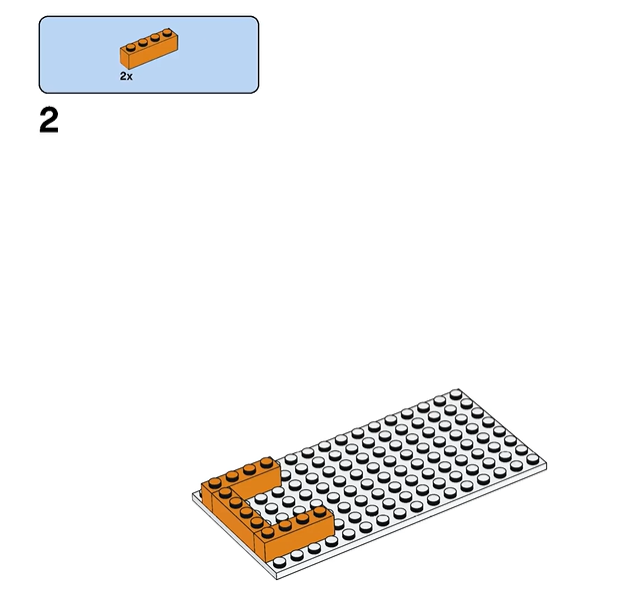 2x

2